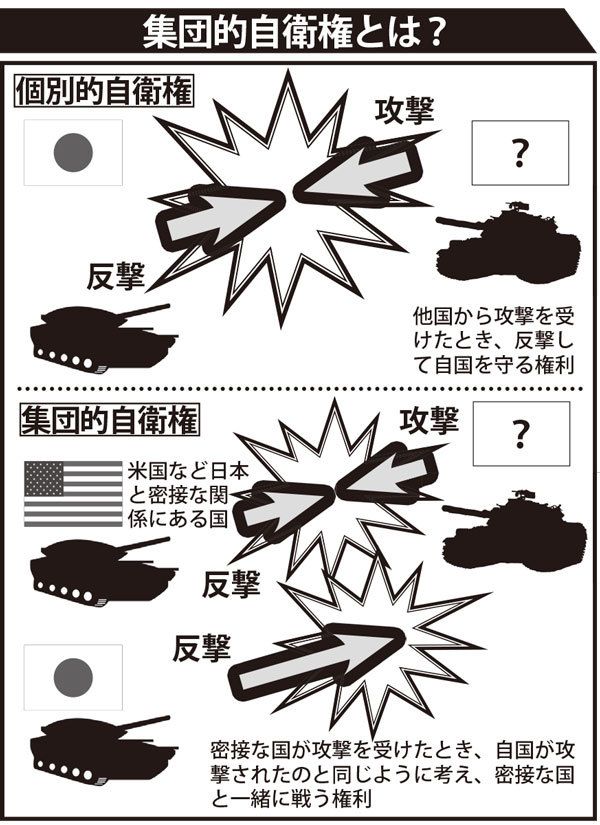 集団的自衛権とは？

個別的自衛権

攻撃

?

反撃

他国から攻撃を受けたとき、反撃して自国を守る権利

集団的自衛権

攻撃

?

米国など日本と密接な関係にある国

反撃

反撃

密接な国が攻撃を受けたとき、自国が攻撃されたのと同じように考え、密接な国と一緒に戦う権利