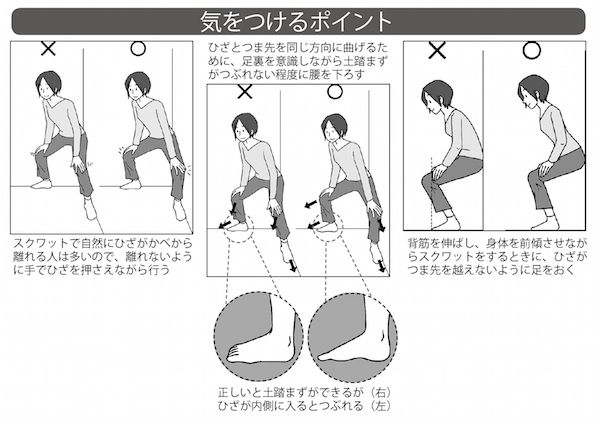 気をつけるポイント

×

○

スクワットで自然にひざがかべから離れる人は多いので、離れないように手でひざを押さえながら行う

ひざとつま先を同じ方向に曲げるために、足裏を意識しながら土踏まずがつぶれない程度に腰を下ろす

×

○

正しいと土踏まずができるが（右）ひざが内側に入るとつぶれる（左）

×

○

背筋を伸ばし、身体を前傾させながらスクワットをするときに、ひざがつま先を越えないように足をおく