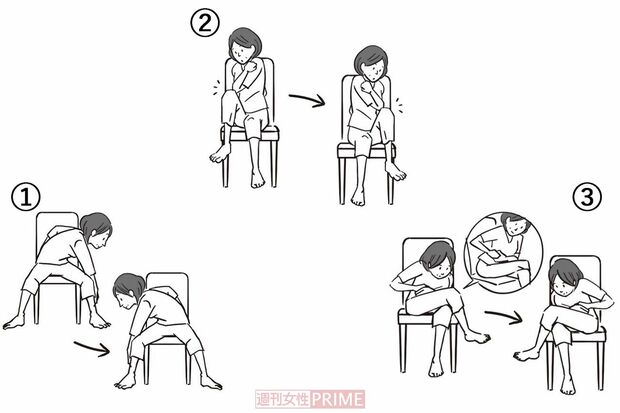 ②

①

③

週刊女性PRIME