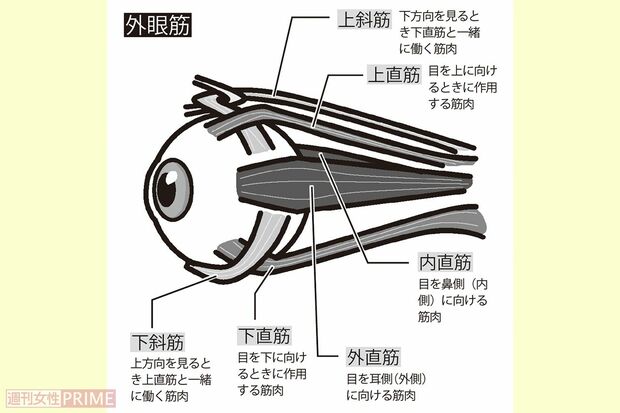 外眼筋

上斜筋
下方向を見るとき下直筋と一緒に働く筋肉

上直筋
目を上に向けるときに作用する筋肉

内直筋
目を鼻側（内側）に向ける筋肉

下斜筋
上方向を見るとき上直筋と一緒に働く筋肉

下直筋
目を下に向けるときに作用する筋肉

外直筋
目を耳側（外側）に向ける筋肉

週刊女性PRIME