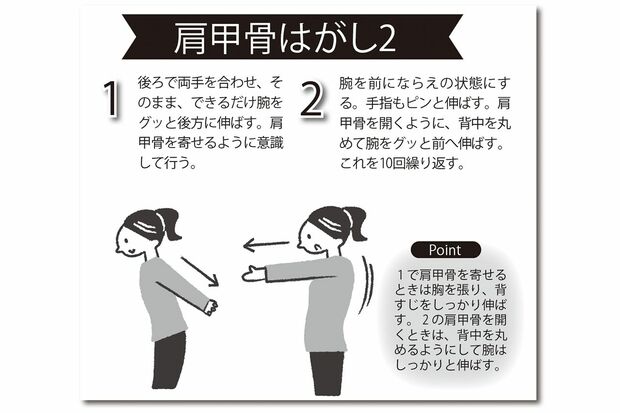 肩甲骨はがし2

1 後ろで両手を合わせ、そのまま、できるだけ腕をグッと後方に伸ばす。肩甲骨を寄せるように意識して行う。

2 腕を前にならえの状態にする。手指もピンと伸ばす。肩甲骨を開くように、背中を丸めて腕をグッと前へ伸ばす。これを10回繰り返す。

Point

1で肩甲骨を寄せるときは胸を張り、背すじをしっかり伸ばす。2の肩甲骨を開くときは、背中を丸めるようにして腕はしっかりと伸ばす。