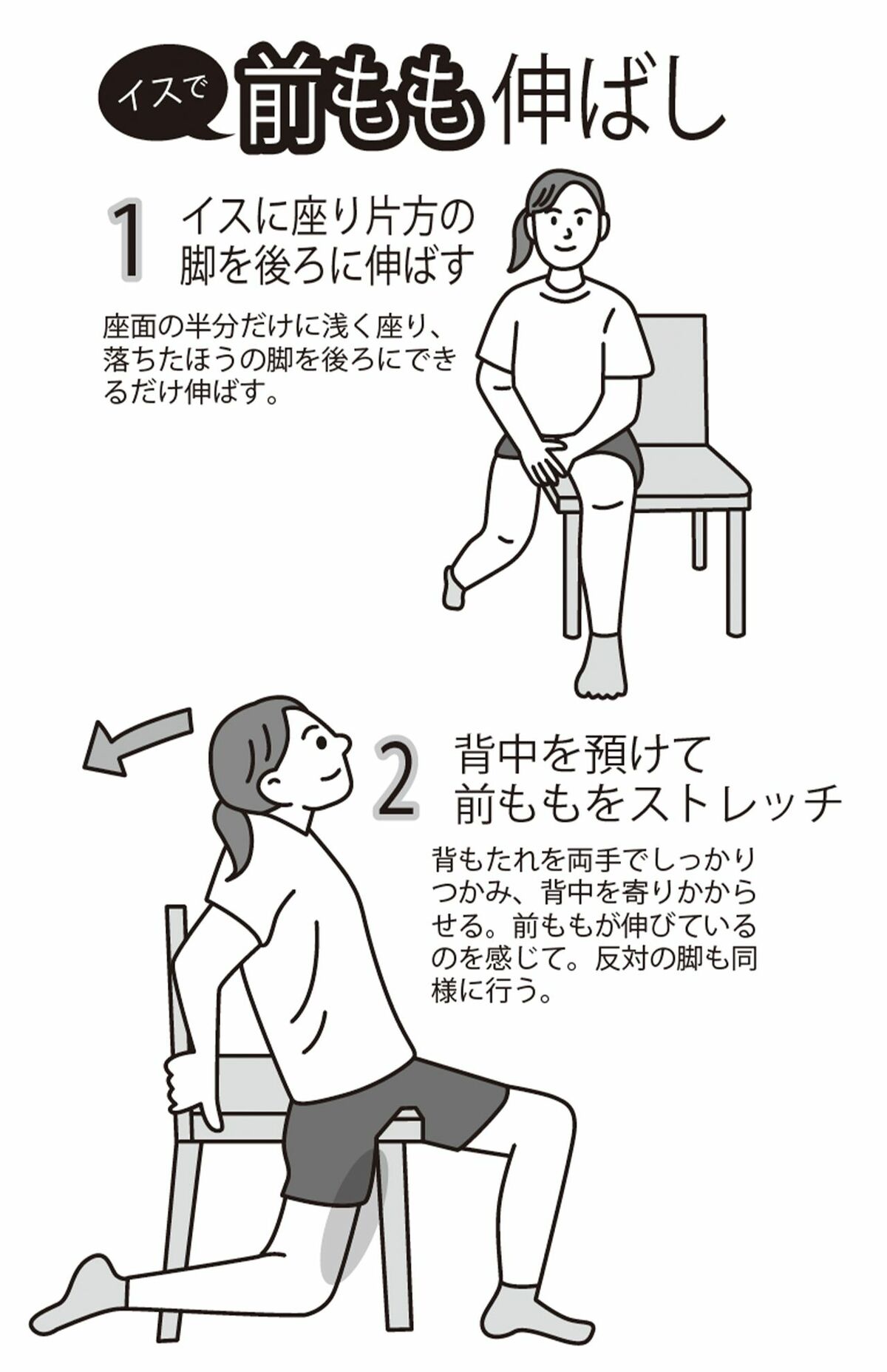 イスで 前もも伸ばし

1 イスに座り片方の脚を後ろに伸ばす

座面の半分だけに浅く座り、落ちたほうの脚を後ろにできるだけ伸ばす。

2 背中を預けて前ももをストレッチ

背もたれを両手でしっかりつかみ、背中を寄りかからせる。前ももが伸びているのを感じて。反対の脚も同様に行う。