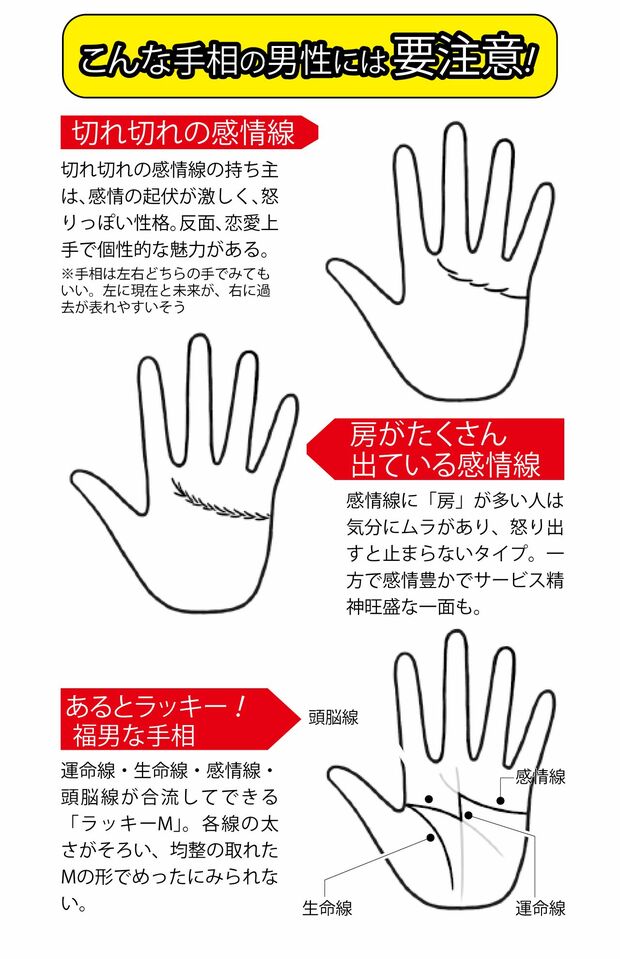 こんな手相の男性には要注意!

切れ切れの感情線

切れ切れの感情線の持ち主は、感情の起伏が激しく、怒りっぽい性格。反面、恋愛上手で個性的な魅力がある。

※手相は左右どちらの手でみてもいい。左に現在と未来が、右に過去が表れやすいそう

房がたくさん出ている感情線

感情線に「房」が多い人は気分にムラがあり、怒り出すと止まらないタイプ。一方で感情豊かでサービス精神旺盛な一面も。

あるとラッキー！福男な手相

運命線・生命線・感情線・頭脳線が合流してできる「ラッキーM」。各線の太さがそろい、均整の取れたMの形でめったにみられない。

頭脳線

感情線

生命線

運命線