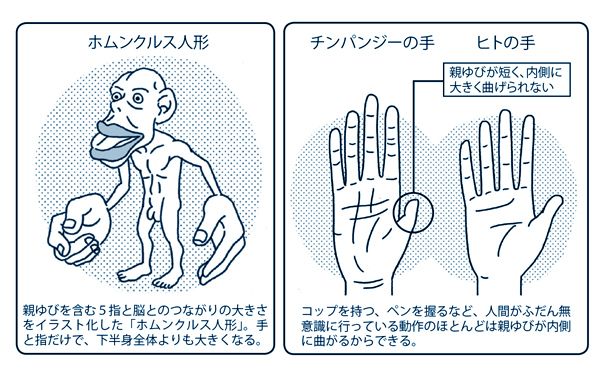 ホムンクルス人形

親ゆびを含む5指と脳とのつながりの大きさをイラスト化した「ホムンクルス人形」。手と指だけで、下半身全体よりも大きくなる。

チンパンジーの手

ヒトの手

親ゆびが短く、内側に大きく曲げられない

コップを持つ、ペンを握るなど、人間がふだん無意識に行っている動作のほとんどは親ゆびが内側に曲がるからできる。