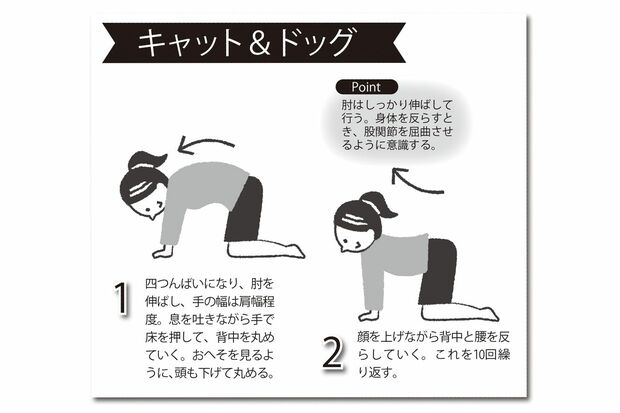 キャット＆ドッグ

Point
肘はしっかり伸ばして行う。身体を反らすとき、股関節を屈曲させるように意識する。

1 四つんばいになり、肘を伸ばし、手の幅は肩幅程度。息を吐きながら手で床を押して、背中を丸めていく。おへそを見るように、頭も下げて丸める。

2 顔を上げながら背中と腰を反らしていく。これを10回繰り返す。