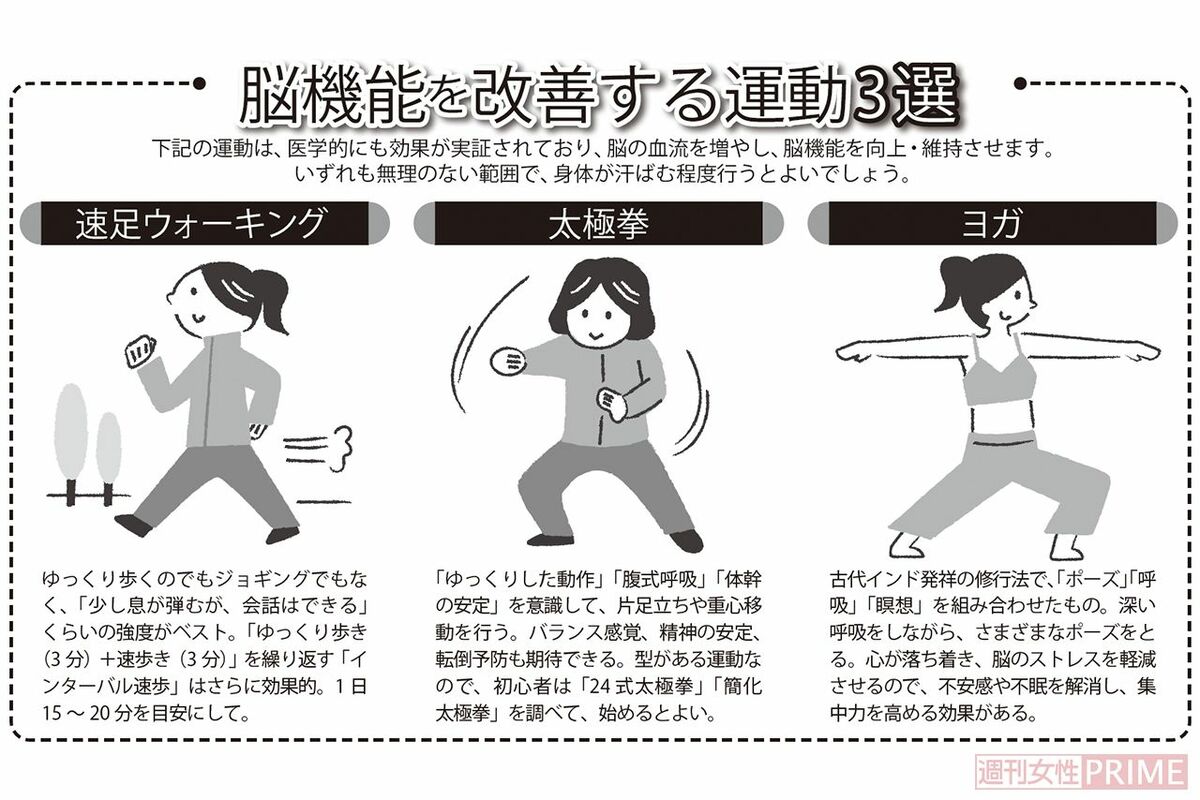 脳機能を改善する運動3選

下記の運動は、医学的にも効果が実証されており、脳の血流を増やし、脳機能を向上・維持させます。いずれも無理のない範囲で、身体が汗ばむ程度行うとよいでしょう。

速足ウォーキング

ゆっくり歩くのでもジョギングでもなく、「少し息が弾むが、会話はできる」くらいの強度がベスト。「ゆっくり歩き（3分）＋速歩き（3分）」を繰り返す「インターバル速歩」はさらに効果的。1日15～20分を目安にして。

太極拳

「ゆっくりした動作」「腹式呼吸」「体幹の安定」を意識して、片足立ちや重心移動を行う。バランス感覚、精神の安定、転倒予防も期待できる。型がある運動なので、初心者は「24式太極拳」「簡化太極拳」を調べて、始めるとよい。

ヨガ

古代インド発祥の修行法で、「ポーズ」「呼吸」「瞑想」を組み合わせたもの。深い呼吸をしながら、さまざまなポーズをとる。心が落ち着き、脳のストレスを軽減させるので、不安感や不眠を解消し、集中力を高める効果がある。

週刊女性PRIME