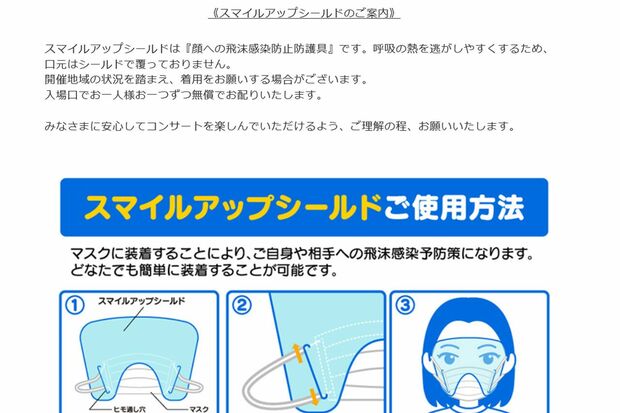 《スマイルアップシールドのご案内》

スマイルアップシールドは『顔への飛沫感染防止防護具』です。呼吸の熱を逃がしやすくするため、口元はシールドで覆っておりません。
開催地域の状況を踏まえ、着用をお願いする場合がございます。
入場口でお一人様お一つずつ無償でお配りいたします。

みなさまに安心してコンサートを楽しんでいただけるよう、ご理解の程、お願いいたします。

スマイルアップシールドご使用方法

マスクに装着することにより、ご自身や相手への飛沫感染予防策になります。
どなたでも簡単に装着することが可能です。

①
スマイルアップシールド
ヒモ通し穴
マスク

②

③