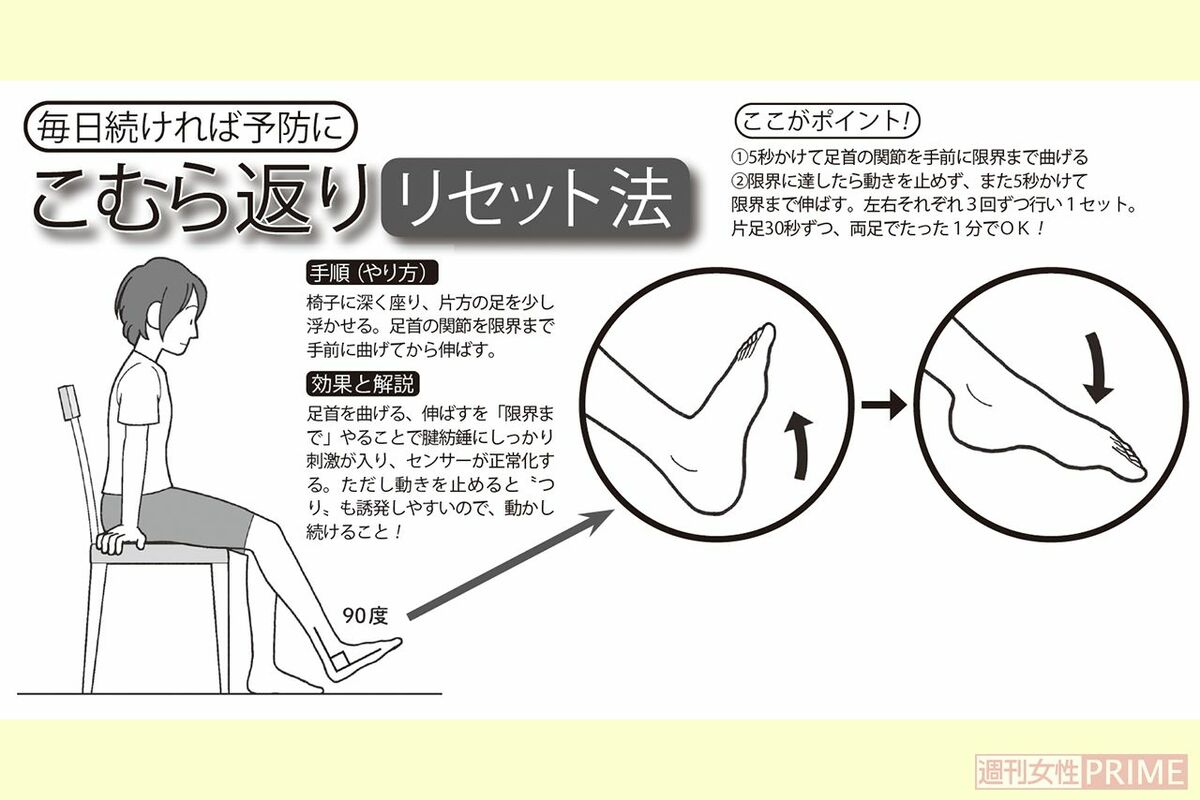 毎日続ければ予防に
こむら返り リセット法

ここがポイント！
①5秒かけて足首の関節を手前に限界まで曲げる
②限界に達したら動きを止めず、また5秒かけて限界まで伸ばす。左右それぞれ３回ずつ行い１セット。片足30秒ずつ、両足でたった１分でＯＫ！

手順（やり方）
椅子に深く座り、片方の足を少し浮かせる。足首の関節を限界まで手前に曲げてから伸ばす。

効果と解説
足首を曲げる、伸ばすを「限界まで」やることで腱紡錘にしっかり刺激が入り、センサーが正常化する。ただし動きを止めると〝つり〟も誘発しやすいので、動かし続けること！

90度

週刊女性PRIME